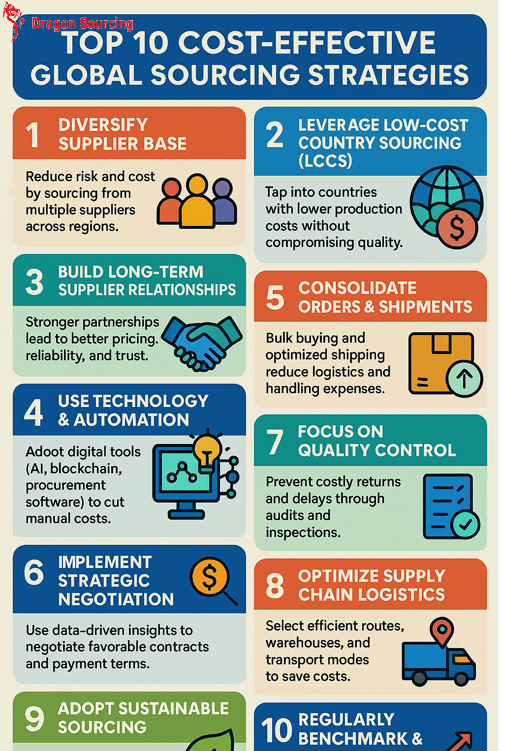 Dragon Sourcing

TOP 10 COST-EFFECTIVE GLOBAL SOURCING STRATEGIES

1 DIVERSIFY SUPPLIER BASE

Reduce risk and cost by sourcing from multiple suppliers across regions.

3 BUILD LONG-TERM SUPPLIER RELATIONSHIPS

Stronger partnerships lead to better pricing. reliability, and trust.

4 USE TECHNOLOGY & AUTOMATION

Adoot digital tools (AI, blockchain, procurement software) to cut manual costs.

6 IMPLEMENT STRATEGIC NEGOTIATION

Use data-driven insights to negotiate favorable contracts and payment terms.

9 ADOPT SUSTAINABLE SOURCING

2 LEVERAGE LOW-COST COUNTRY SOURCING (LCCS)

Tap into countries with lower production costs without compromising quality.

5 CONSOLIDATE ORDERS & SHIPMENTS

Bulk buying and optimized shipping reduce logistics and handling expenses.

7 FOCUS ON QUALITY CONTROL

Prevent costly returns and delays through audits and inspections.

8 OPTIMIZE SUPPLY CHAIN LOGISTICS

Select efficient routes, warehouses, and transport modes to save costs.

10 REGULARLY BENCHMARK &