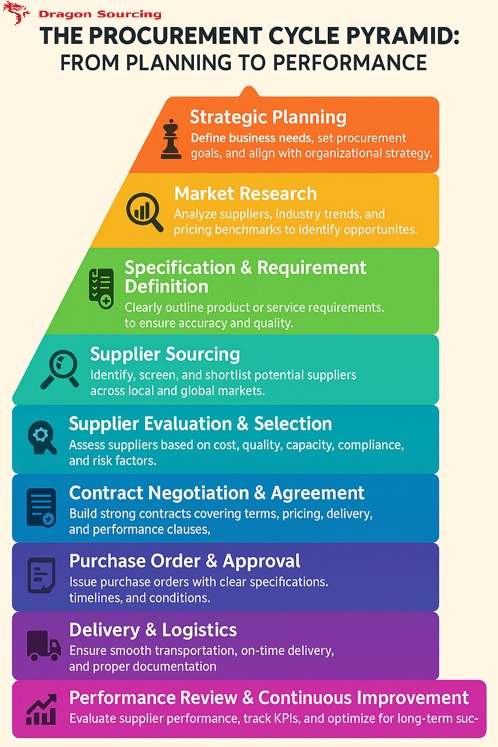 Dragon Sourcing

THE PROCUREMENT CYCLE PYRAMID: FROM PLANNING TO PERFORMANCE

Strategic Planning
Define business needs, set procurement goals, and align with organizational strategy.

Market Research
Analyze suppliers, industry trends, and pricing benchmarks to identify opportunites.

Specification & Requirement Definition
Clearly outline product or service requirements. to ensure accuracy and quality.

Supplier Sourcing
Identify, screen, and shortlist potential suppliers across local and global markets.

Supplier Evaluation & Selection
Assess suppliers based on cost, quality, capacity, compliance, and risk factors.

Contract Negotiation & Agreement
Build strong contracts covering terms, pricing, delivery, and performance clauses,

Purchase Order & Approval
Issue purchase orders with clear specifications. timelines, and conditions.

Delivery & Logistics
Ensure smooth transportation, on-time delivery, and proper documentation

Performance Review & Continuous Improvement
Evaluate supplier performance, track KPIs, and optimize for long-term suc-